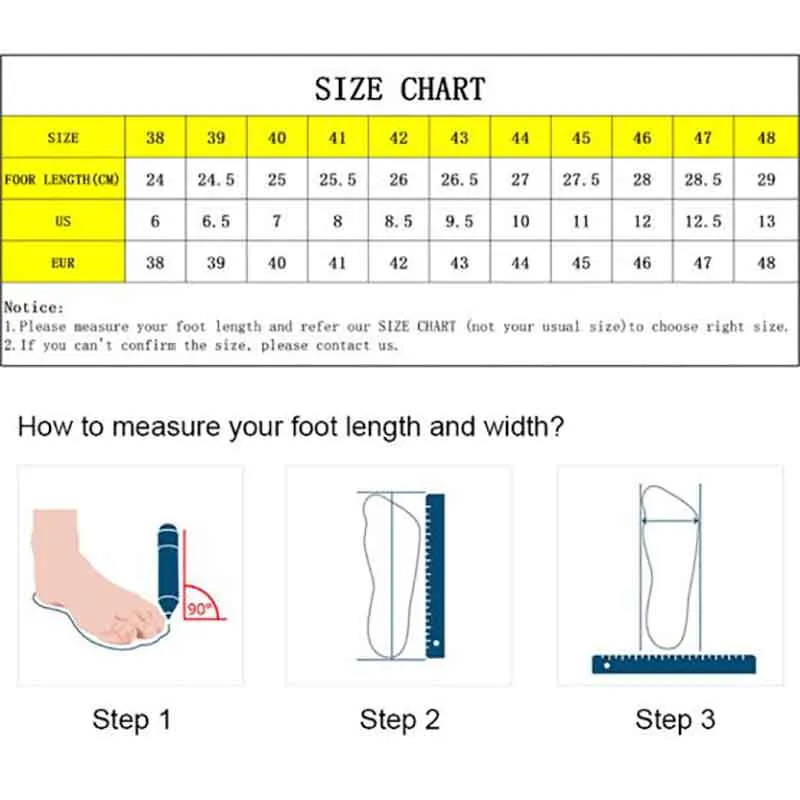 SIZE CHART

| SIZE | 38 | 39 | 40 | 41 | 42 | 43 | 44 | 45 | 46 | 47 | 48 |
|---|---|---|---|---|---|---|---|---|---|---|---|
| FOOR LENGTH(CM) | 24 | 24.5 | 25 | 25.5 | 26 | 26.5 | 27 | 27.5 | 28 | 28.5 | 29 |
| US | 6 | 6.5 | 7 | 8 | 8.5 | 9.5 | 10 | 11 | 12 | 12.5 | 13 |
| EUR | 38 | 39 | 40 | 41 | 42 | 43 | 44 | 45 | 46 | 47 | 48 |

Notice:
1.Please measure your foot length and refer our SIZE CHART (not your usual size)to choose right size.
2.If you can't confirm the size, please contact us.

How to measure your foot length and width?

90°

Step 1

Step 2

Step 3